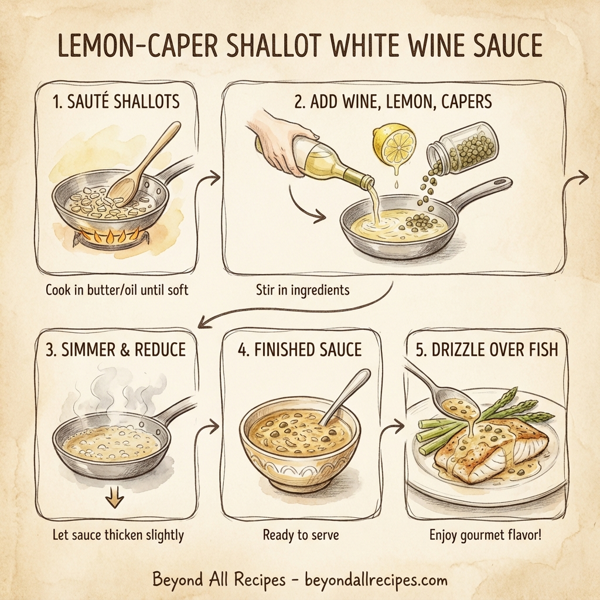 LEMON-CAPER SHALLOT WHITE WINE SAUCE

1. SAUTÉ SHALLOTS

Cook in butter/oil until soft

2. ADD WINE, LEMON, CAPERS

Stir in ingredients

3. SIMMER & REDUCE

Let sauce thicken slightly

4. FINISHED SAUCE

Ready to serve

5. DRIZZLE OVER FISH

Enjoy gourmet flavor!

Beyond All Recipes - beyondallrecipes.com