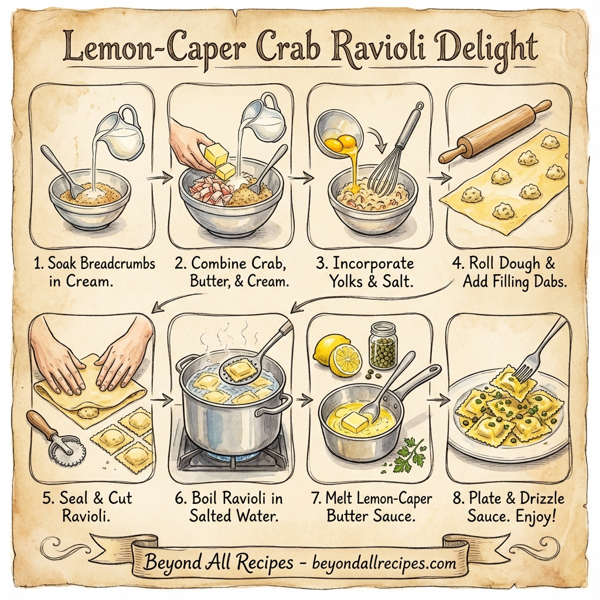 Lemon-Caper Crab Ravioli Delight

1. Soak Breadcrumbs in Cream.

2. Combine Crab, Butter, & Cream.

3. Incorporate Yolks & Salt.

4. Roll Dough & Add Filling Dabs.

5. Seal & Cut Ravioli.

6. Boil Ravioli in Salted Water.

7. Melt Lemon-Caper Butter Sauce.

8. Plate & Drizzle Sauce. Enjoy!

Beyond All Recipes - beyondallrecipes.com