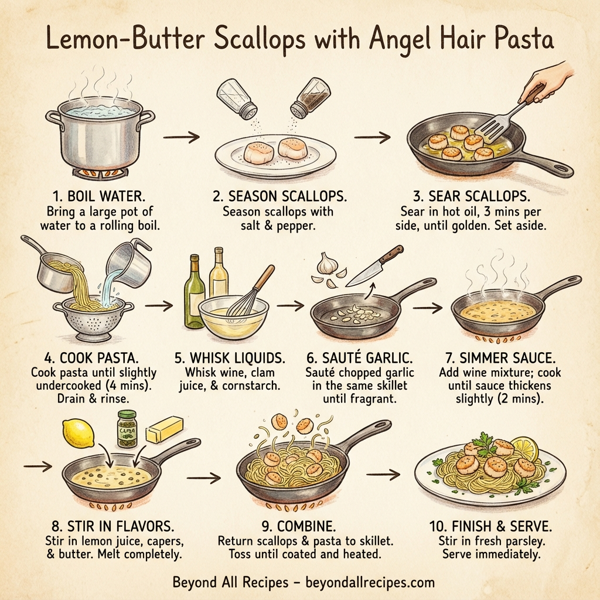 Lemon-Butter Scallops with Angel Hair Pasta

1. BOIL WATER.
Bring a large pot of water to a rolling boil.

2. SEASON SCALLOPS.
Season scallops with salt & pepper.

3. SEAR SCALLOPS.
Sear in hot oil, 3 mins per side, until golden. Set aside.

4. COOK PASTA.
Cook pasta until slightly undercooked (4 mins). Drain & rinse.

5. WHISK LIQUIDS.
Whisk wine, clam juice, & cornstarch.

6. SAUTÉ GARLIC.
Sauté chopped garlic in the same skillet until fragrant.

7. SIMMER SAUCE.
Add wine mixture; cook until sauce thickens slightly (2 mins).

CAPERS

8. STIR IN FLAVORS.
Stir in lemon juice, capers, & butter. Melt completely.

9. COMBINE.
Return scallops & pasta to skillet. Toss until coated and heated.

10. FINISH & SERVE.
Stir in fresh parsley. Serve immediately.

Beyond All Recipes – beyondallrecipes.com