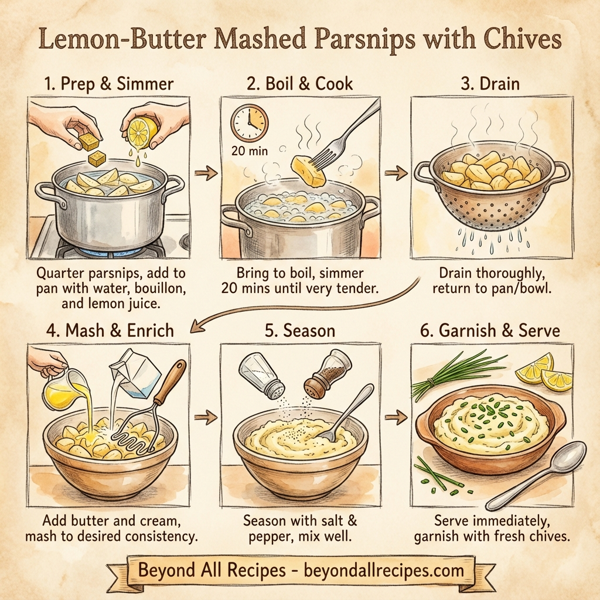 Lemon-Butter Mashed Parsnips with Chives

1. Prep & Simmer

Quarter parsnips, add to pan with water, bouillon, and lemon juice.

2. Boil & Cook

20 min

Bring to boil, simmer 20 mins until very tender.

3. Drain

Drain thoroughly, return to pan/bowl.

4. Mash & Enrich

Add butter and cream, mash to desired consistency.

5. Season

Season with salt & pepper, mix well.

6. Garnish & Serve

Serve immediately, garnish with fresh chives.

Beyond All Recipes - beyondallrecipes.com