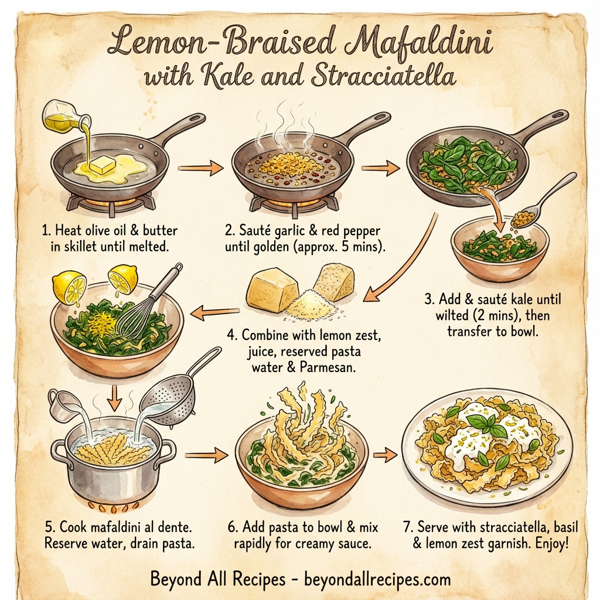 Lemon-Braised Mafaldini with Kale and Stracciatella

1. Heat olive oil & butter in skillet until melted.

2. Sauté garlic & red pepper until golden (approx. 5 mins).

3. Add & sauté kale until wilted (2 mins), then transfer to bowl.

4. Combine with lemon zest, juice, reserved pasta water & Parmesan.

5. Cook mafaldini al dente. Reserve water, drain pasta.

6. Add pasta to bowl & mix rapidly for creamy sauce.

7. Serve with stracciatella, basil & lemon zest garnish. Enjoy!

Beyond All Recipes - beyondallrecipes.com