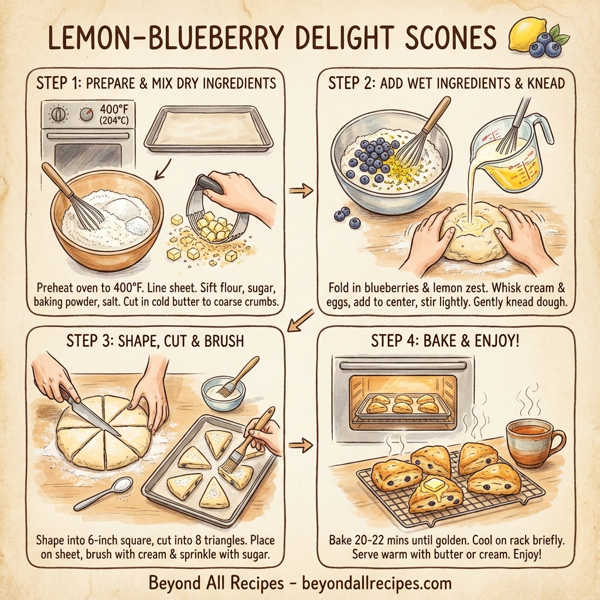 LEMON-BLUEBERRY DELIGHT SCONES

STEP 1: PREPARE & MIX DRY INGREDIENTS

400°F (204°C)

Preheat oven to 400°F. Line sheet. Sift flour, sugar, baking powder, salt. Cut in cold butter to coarse crumbs.

STEP 2: ADD WET INGREDIENTS & KNEAD

Fold in blueberries & lemon zest. Whisk cream & eggs, add to center, stir lightly. Gently knead dough.

STEP 3: SHAPE, CUT & BRUSH

Shape into 6-inch square, cut into 8 triangles. Place on sheet, brush with cream & sprinkle with sugar.

STEP 4: BAKE & ENJOY!

Bake 20-22 mins until golden. Cool on rack briefly. Serve warm with butter or cream. Enjoy!

Beyond All Recipes - beyondallrecipes.com