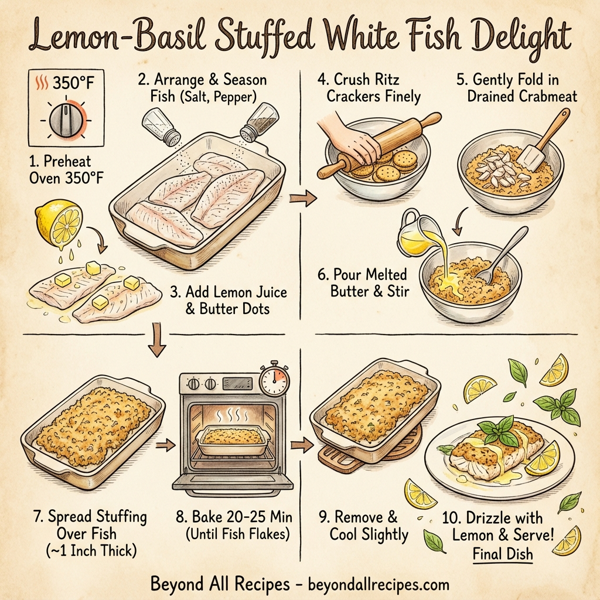 Lemon-Basil Stuffed White Fish Delight

350°F

1. Preheat Oven 350°F

2. Arrange & Season Fish (Salt, Pepper)

3. Add Lemon Juice & Butter Dots

4. Crush Ritz Crackers Finely

5. Gently Fold in Drained Crabmeat

6. Pour Melted Butter & Stir

7. Spread Stuffing Over Fish (~1 Inch Thick)

8. Bake 20-25 Min (Until Fish Flakes)

9. Remove & Cool Slightly

10. Drizzle with Lemon & Serve! Final Dish

Beyond All Recipes - beyondallrecipes.com