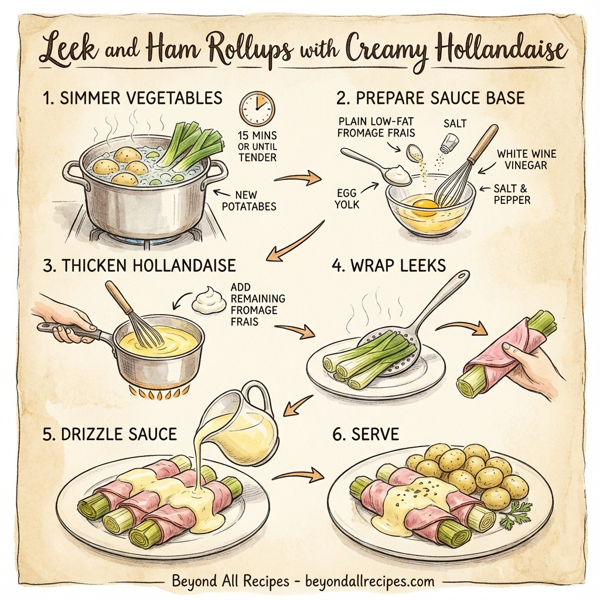 Leek and Ham Rollups with Creamy Hollandaise

1. SIMMER VEGETABLES

15 MINS OR UNTIL TENDER

NEW POTATABES

2. PREPARE SAUCE BASE

PLAIN LOW-FAT FROMAGE FRAIS

SALT

WHITE WINE VINEGAR

EGG YOLK

SALT & PEPPER

3. THICKEN HOLLANDAISE

ADD REMAINING FROMAGE FRAIS

4. WRAP LEEKS

5. DRIZZLE SAUCE

6. SERVE

Beyond All Recipes - beyondallrecipes.com