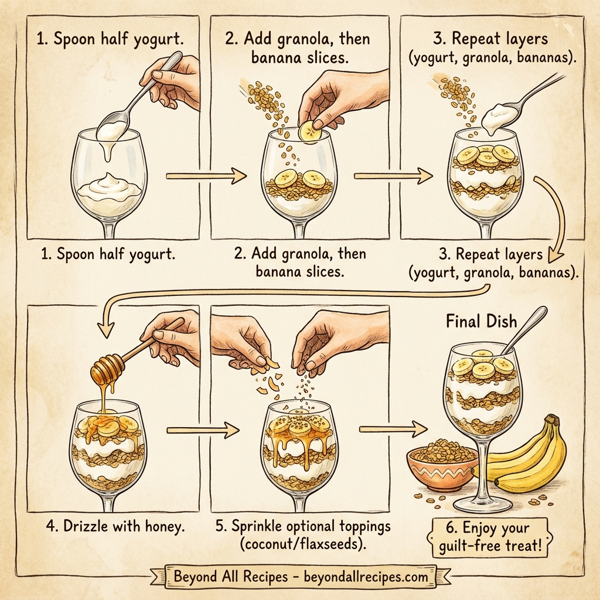 1. Spoon half yogurt.

2. Add granola, then banana slices.

3. Repeat layers (yogurt, granola, bananas).

1. Spoon half yogurt.

2. Add granola, then banana slices.

3. Repeat layers (yogurt, granola, bananas).

Final Dish

4. Drizzle with honey.

5. Sprinkle optional toppings (coconut/flaxseeds).

6. Enjoy your guilt-free treat!

Beyond All Recipes - beyondallrecipes.com