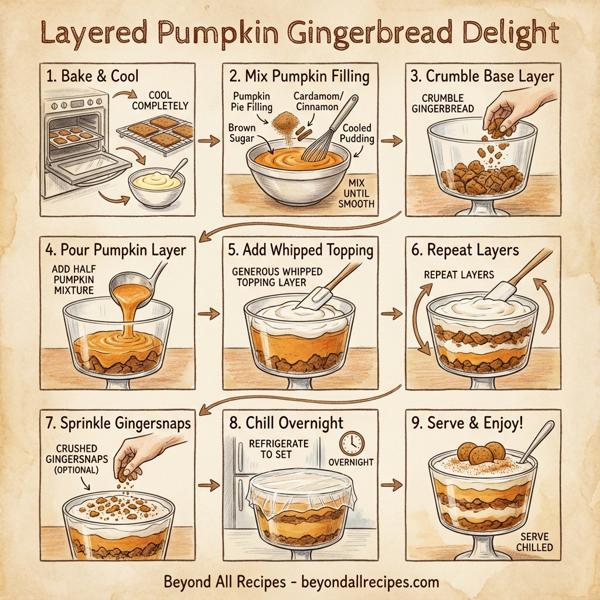 Layered Pumpkin Gingerbread Delight

1. Bake & Cool

COOL COMPLETELY

2. Mix Pumpkin Filling

Pumpkin Pie Filling

Cardamom/ Cinnamon

Brown Sugar

Cooled Pudding

MIX UNTIL SMOOTH

3. Crumble Base Layer

CRUMBLE GINGERBREAD

4. Pour Pumpkin Layer

ADD HALF PUMPKIN MIXTURE

5. Add Whipped Topping

GENEROUS WHIPPED TOPPING LAYER

6. Repeat Layers

REPEAT LAYERS

7. Sprinkle Gingersnaps

CRUSHED GINGERSNAPS (OPTIONAL)

8. Chill Overnight

REFRIGERATE TO SET

OVERNIGHT

9. Serve & Enjoy!

SERVE CHILLED

Beyond All Recipes - beyondallrecipes.com