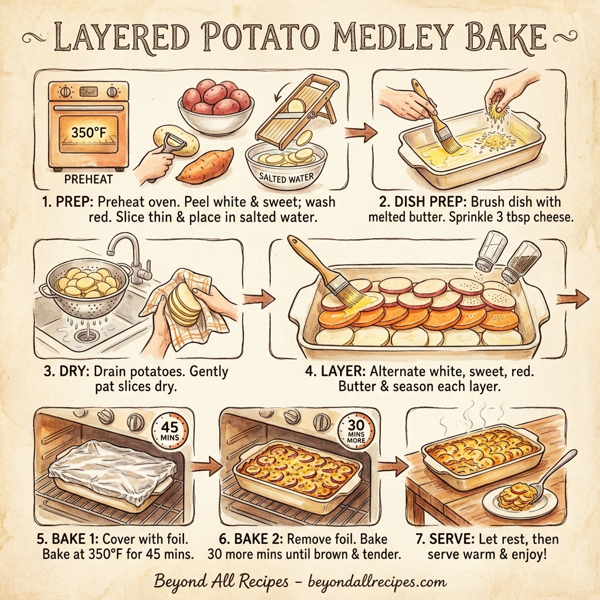 LAYERED POTATO MEDLEY BAKE

350°F

PREHEAT

SALTED WATER

1. PREP: Preheat oven. Peel white & sweet; wash red. Slice thin & place in salted water.

2. DISH PREP: Brush dish with melted butter. Sprinkle 3 tbsp cheese.

3. DRY: Drain potatoes. Gently pat slices dry.

4. LAYER: Alternate white, sweet, red. Butter & season each layer.

45 MINS

30 MINS MORE

5. BAKE 1: Cover with foil. Bake at 350°F for 45 mins.

6. BAKE 2: Remove foil. Bake 30 more mins until brown & tender.

7. SERVE: Let rest, then serve warm & enjoy!

Beyond All Recipes – beyondallrecipes.com