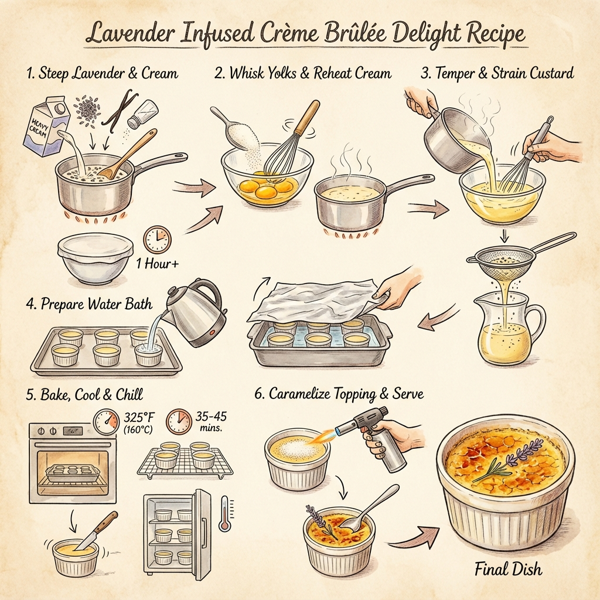 Lavender Infused Crème Brûlée Delight Recipe

1. Steep Lavender & Cream

HEAVY CREAM

1 Hour+

2. Whisk Yolks & Reheat Cream

3. Temper & Strain Custard

4. Prepare Water Bath

5. Bake, Cool & Chill

325°F (160°C)

35-45 mins.

6. Caramelize Topping & Serve

Final Dish