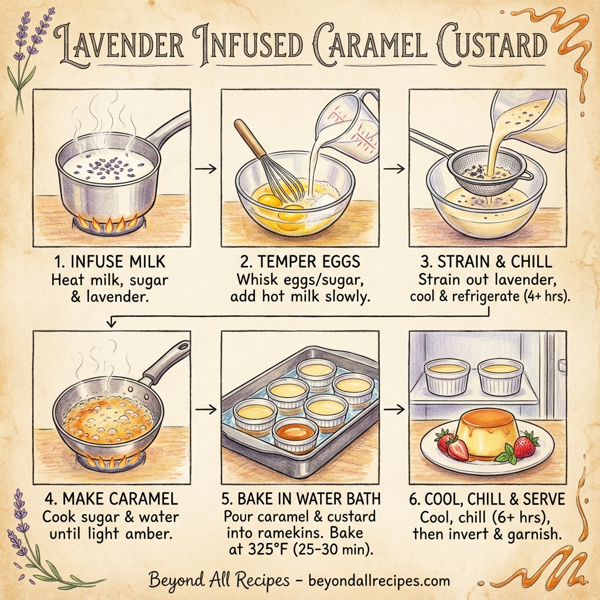 LAVENDER INFUSED CARAMEL CUSTARD

1. INFUSE MILK
Heat milk, sugar & lavender.

2. TEMPER EGGS
Whisk eggs/sugar, add hot milk slowly.

3. STRAIN & CHILL
Strain out lavender, cool & refrigerate (4+ hrs).

4. MAKE CARAMEL
Cook sugar & water until light amber.

5. BAKE IN WATER BATH
Pour caramel & custard into ramekins. Bake at 325°F (25–30 min).

6. COOL, CHILL & SERVE
Cool, chill (6+ hrs), then invert & garnish.

Beyond All Recipes – beyondallrecipes.com