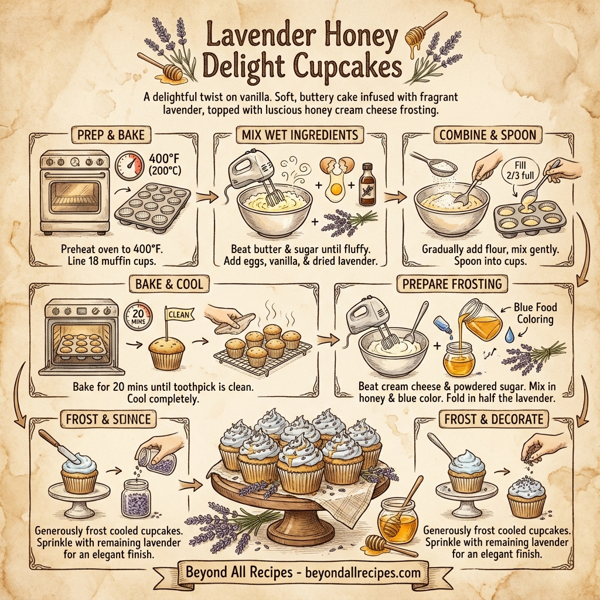 Lavender Honey Delight Cupcakes

A delightful twist on vanilla. Soft, buttery cake infused with fragrant lavender, topped with luscious honey cream cheese frosting.

PREP & BAKE

400°F (200°C)

Preheat oven to 400°F. Line 18 muffin cups.

MIX WET INGREDIENTS

Beat butter & sugar until fluffy. Add eggs, vanilla, & dried lavender.

COMBINE & SPOON

Fill 2/3 full

Gradually add flour, mix gently. Spoon into cups.

BAKE & COOL

20 MINS

CLEAN

Bake for 20 mins until toothpick is clean. Cool completely.

PREPARE FROSTING

Blue Food Coloring

Beat cream cheese & powdered sugar. Mix in honey & blue color. Fold in half the lavender.

FROST & SDINCE

Generously frost cooled cupcakes. Sprinkle with remaining lavender for an elegant finish.

FROST & DECORATE

Generously frost cooled cupcakes. Sprinkle with remaining lavender for an elegant finish.

Beyond All Recipes - beyondallrecipes.com