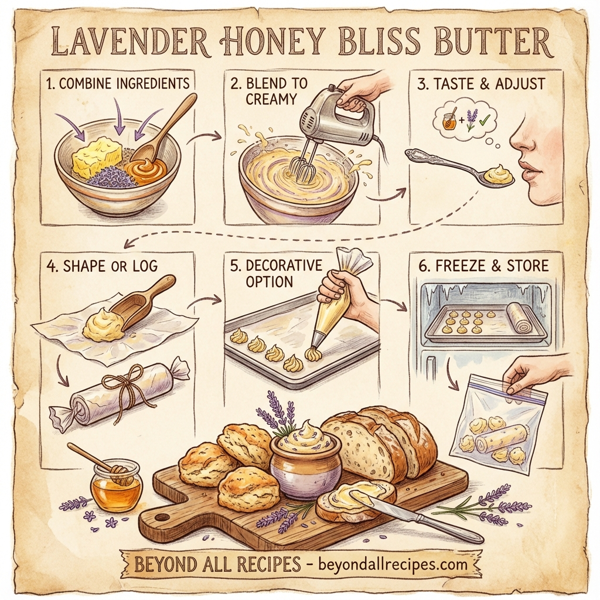 LAVENDER HONEY BLISS BUTTER

1. COMBINE INGREDIENTS

2. BLEND TO CREAMY

3. TASTE & ADJUST

4. SHAPE OR LOG

5. DECORATIVE OPTION

6. FREEZE & STORE

BEYOND ALL RECIPES - beyondallrecipes.com