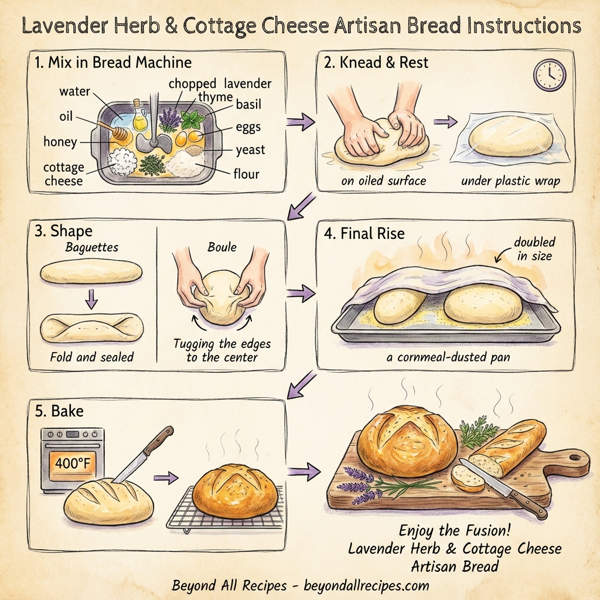 Lavender Herb & Cottage Cheese Artisan Bread Instructions

1. Mix in Bread Machine

water
oil
honey
cottage cheese
chopped lavender
thyme
basil
eggs
yeast
flour

2. Knead & Rest

on oiled surface
under plastic wrap

3. Shape

Baguettes
Fold and sealed

Boule
Tugging the edges to the center

4. Final Rise

doubled in size
a cornmeal-dusted pan

5. Bake

400°F

Enjoy the Fusion!
Lavender Herb & Cottage Cheese Artisan Bread

Beyond All Recipes - beyondallrecipes.com