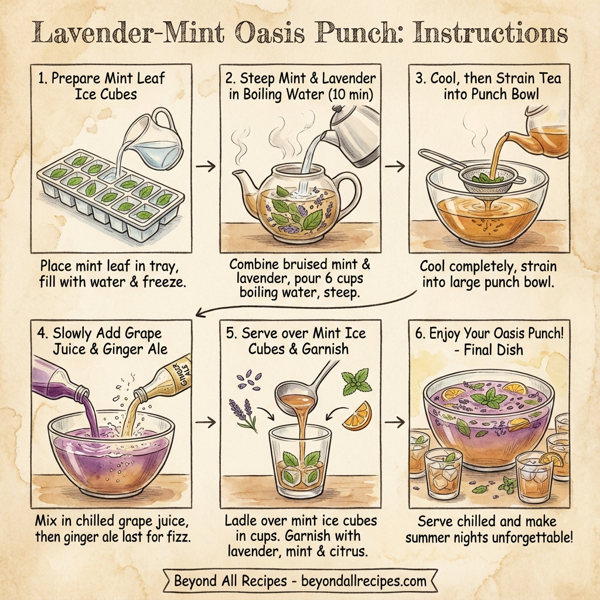 Lavender-Mint Oasis Punch: Instructions

1. Prepare Mint Leaf Ice Cubes

Place mint leaf in tray, fill with water & freeze.

2. Steep Mint & Lavender in Boiling Water (10 min)

Combine bruised mint & lavender, pour 6 cups boiling water, steep.

3. Cool, then Strain Tea into Punch Bowl

Cool completely, strain into large punch bowl.

4. Slowly Add Grape Juice & Ginger Ale

GINGER ALE

Mix in chilled grape juice, then ginger ale last for fizz.

5. Serve over Mint Ice Cubes & Garnish

Ladle over mint ice cubes in cups. Garnish with lavender, mint & citrus.

6. Enjoy Your Oasis Punch! - Final Dish

Serve chilled and make summer nights unforgettable!

Beyond All Recipes - beyondallrecipes.com