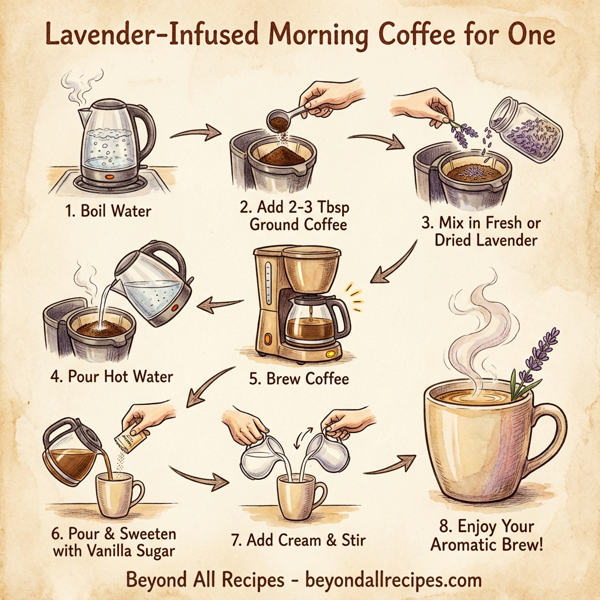 Lavender-Infused Morning Coffee for One

1. Boil Water

2. Add 2-3 Tbsp Ground Coffee

3. Mix in Fresh or Dried Lavender

4. Pour Hot Water

5. Brew Coffee

6. Pour & Sweeten with Vanilla Sugar

7. Add Cream & Stir

8. Enjoy Your Aromatic Brew!

Beyond All Recipes - beyondallrecipes.com