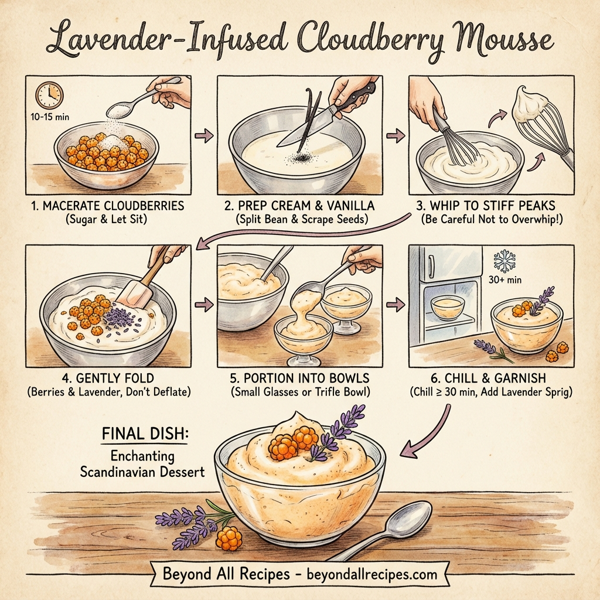 Lavender-Infused Cloudberry Mousse

10-15 min

1. MACERATE CLOUDBERRIES
(Sugar & Let Sit)

2. PREP CREAM & VANILLA
(Split Bean & Scrape Seeds)

3. WHIP TO STIFF PEAKS
(Be Careful Not to Overwhip!)

4. GENTLY FOLD
(Berries & Lavender, Don't Deflate)

5. PORTION INTO BOWLS
(Small Glasses or Trifle Bowl)

30+ min

6. CHILL & GARNISH
(Chill ≥ 30 min, Add Lavender Sprig)

FINAL DISH:
Enchanting Scandinavian Dessert

Beyond All Recipes - beyondallrecipes.com