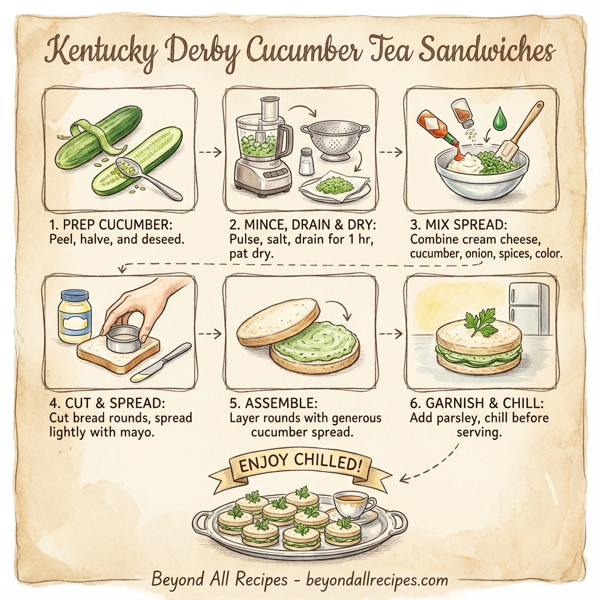 Kentucky Derby Cucumber Tea Sandwiches

1. PREP CUCUMBER: Peel, halve, and deseed.

2. MINCE, DRAIN & DRY: Pulse, salt, drain for 1 hr, pat dry.

3. MIX SPREAD: Combine cream cheese, cucumber, onion, spices, color.

4. CUT & SPREAD: Cut bread rounds, spread lightly with mayo.

5. ASSEMBLE: Layer rounds with generous cucumber spread.

6. GARNISH & CHILL: Add parsley, chill before serving.

ENJOY CHILLED!

Beyond All Recipes - beyondallrecipes.com