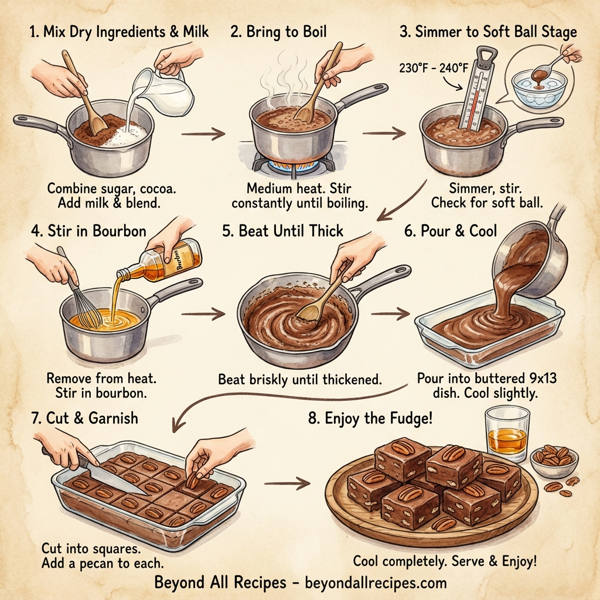 1. Mix Dry Ingredients & Milk

Combine sugar, cocoa. Add milk & blend.

2. Bring to Boil

Medium heat. Stir constantly until boiling.

3. Simmer to Soft Ball Stage

230°F - 240°F

Simmer, stir. Check for soft ball.

4. Stir in Bourbon

Bourbon

Remove from heat. Stir in bourbon.

5. Beat Until Thick

Beat briskly until thickened.

6. Pour & Cool

Pour into buttered 9x13 dish. Cool slightly.

7. Cut & Garnish

Cut into squares. Add a pecan to each.

8. Enjoy the Fudge!

Cool completely. Serve & Enjoy!

Beyond All Recipes - beyondallrecipes.com