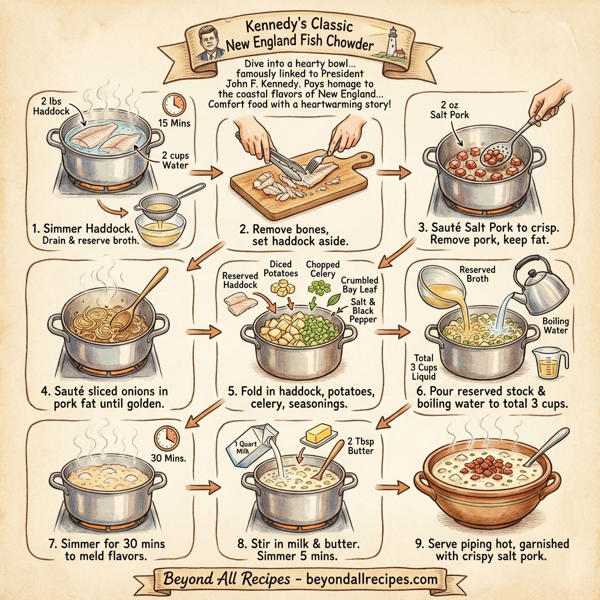 Kennedy's Classic New England Fish Chowder

Dive into a hearty bowl... famously linked to President John F. Kennedy. Pays homage to the coastal flavors of New England... Comfort food with a heartwarming story!

2 lbs Haddock

15 Mins

2 cups Water

1. Simmer Haddock. Drain & reserve broth.

2. Remove bones, set haddock aside.

2 oz Salt Pork

3. Sauté Salt Pork to crisp. Remove pork, keep fat.

4. Sauté sliced onions in pork fat until golden.

Reserved Haddock

Diced Potatoes

Chopped Celery

Crumbled Bay Leaf

Salt & Black Pepper

5. Fold in haddock, potatoes, celery, seasonings.

Reserved Broth

Boiling Water

Total 3 Cups Liquid

6. Pour reserved stock & boiling water to total 3 cups.

30 Mins.

7. Simmer for 30 mins to meld flavors.

1 Quart Milk

2 Tbsp Butter

8. Stir in milk & butter. Simmer 5 mins.

9. Serve piping hot, garnished with crispy salt pork.

Beyond All Recipes - beyondallrecipes.com