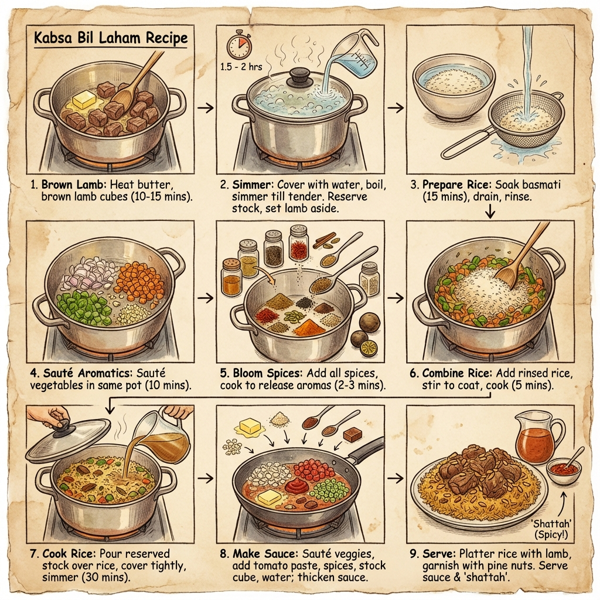 Kabsa Bil Laham Recipe

1.5 - 2 hrs

1. Brown Lamb: Heat butter, brown lamb cubes (10-15 mins).

2. Simmer: Cover with water, boil, simmer till tender. Reserve stock, set lamb aside.

3. Prepare Rice: Soak basmati (15 mins), drain, rinse.

4. Sauté Aromatics: Sauté vegetables in same pot (10 mins).

5. Bloom Spices: Add all spices, cook to release aromas (2-3 mins).

6. Combine Rice: Add rinsed rice, stir to coat, cook (5 mins).

7. Cook Rice: Pour reserved stock over rice, cover tightly, simmer (30 mins).

8. Make Sauce: Sauté veggies, add tomato paste, spices, stock cube, water; thicken sauce.

'Shattah' (Spicy!)

9. Serve: Platter rice with lamb, garnish with pine nuts. Serve sauce & 'shattah'.