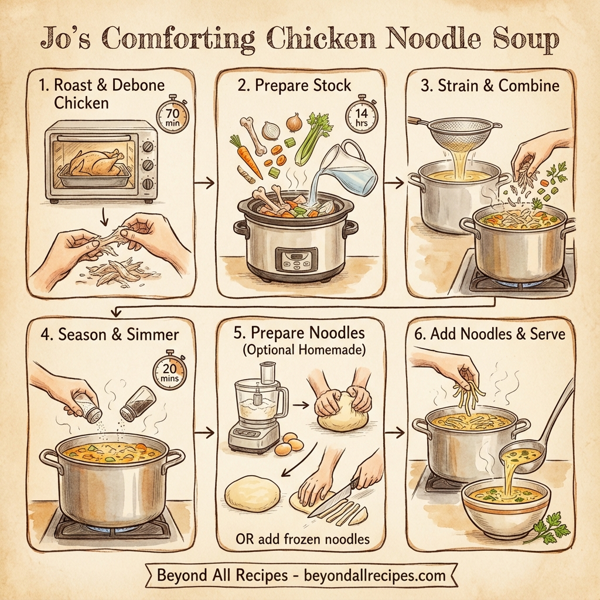 Jo's Comforting Chicken Noodle Soup

1. Roast & Debone Chicken

70 min

2. Prepare Stock

14 hrs

3. Strain & Combine

4. Season & Simmer

20 mins

5. Prepare Noodles (Optional Homemade)

OR add frozen noodles

6. Add Noodles & Serve

Beyond All Recipes - beyondallrecipes.com