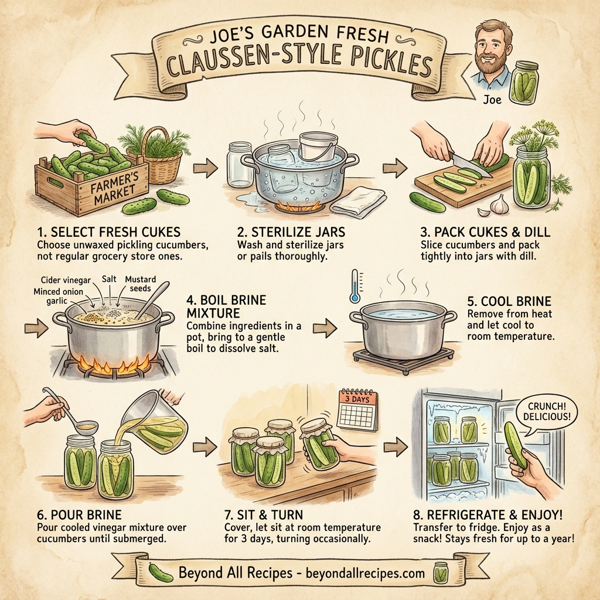 JOE'S GARDEN FRESH
CLAUSSEN-STYLE PICKLES

Joe

FARMER'S MARKET

1. SELECT FRESH CUKES
Choose unwaxed pickling cucumbers, not regular grocery store ones.

2. STERILIZE JARS
Wash and sterilize jars or pails thoroughly.

3. PACK CUKES & DILL
Slice cucumbers and pack tightly into jars with dill.

Cider vinegar
Salt
Mustard seeds
Minced onion
garlic

4. BOIL BRINE MIXTURE
Combine ingredients in a pot, bring to a gentle boil to dissolve salt.

5. COOL BRINE
Remove from heat and let cool to room temperature.

3 DAYS

CRUNCH! DELICIOUS!

6. POUR BRINE
Pour cooled vinegar mixture over cucumbers until submerged.

7. SIT & TURN
Cover, let sit at room temperature for 3 days, turning occasionally.

8. REFRIGERATE & ENJOY!
Transfer to fridge. Enjoy as a snack! Stays fresh for up to a year!

Beyond All Recipes - beyondallrecipes.com