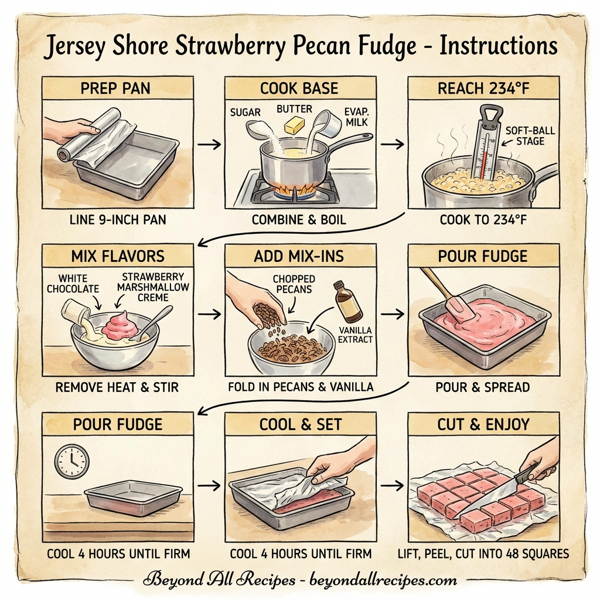 Jersey Shore Strawberry Pecan Fudge - Instructions

PREP PAN

LINE 9-INCH PAN

COOK BASE

SUGAR

BUTTER

EVAP. MILK

COMBINE & BOIL

REACH 234°F

SOFT-BALL STAGE

COOK TO 234°F

MIX FLAVORS

WHITE CHOCOLATE

STRAWBERRY MARSHMALLOW CREME

REMOVE HEAT & STIR

ADD MIX-INS

CHOPPED PECANS

VANILLA EXTRACT

FOLD IN PECANS & VANILLA

POUR FUDGE

POUR & SPREAD

POUR FUDGE

COOL 4 HOURS UNTIL FIRM

COOL & SET

COOL 4 HOURS UNTIL FIRM

CUT & ENJOY

LIFT, PEEL, CUT INTO 48 SQUARES

Beyond All Recipes - beyondallrecipes.com