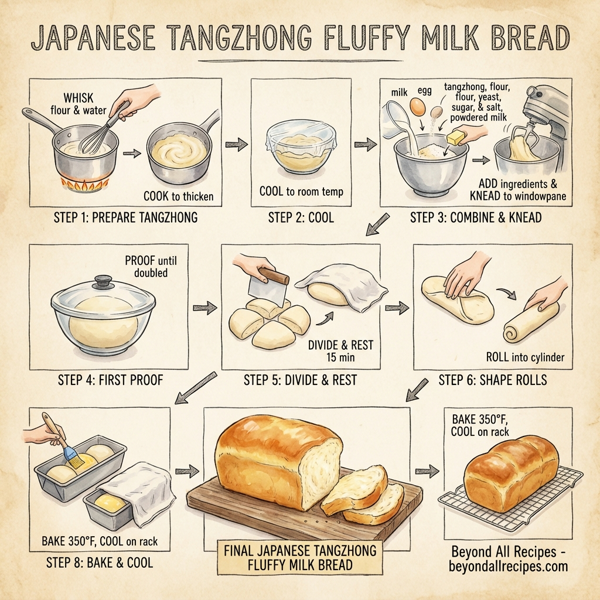 JAPANESE TANGZHONG FLUFFY MILK BREAD

WHISK flour & water

COOK to thicken

STEP 1: PREPARE TANGZHONG

COOL to room temp

STEP 2: COOL

milk egg tangzhong, flour, flour, yeast, sugar, & salt, powdered milk

ADD ingredients & KNEAD to windowpane

STEP 3: COMBINE & KNEAD

PROOF until doubled

STEP 4: FIRST PROOF

DIVIDE & REST 15 min

STEP 5: DIVIDE & REST

ROLL into cylinder

STEP 6: SHAPE ROLLS

BAKE 350°F, COOL on rack

STEP 8: BAKE & COOL

FINAL JAPANESE TANGZHONG FLUFFY MILK BREAD

BAKE 350°F, COOL on rack

Beyond All Recipes - beyondallrecipes.com