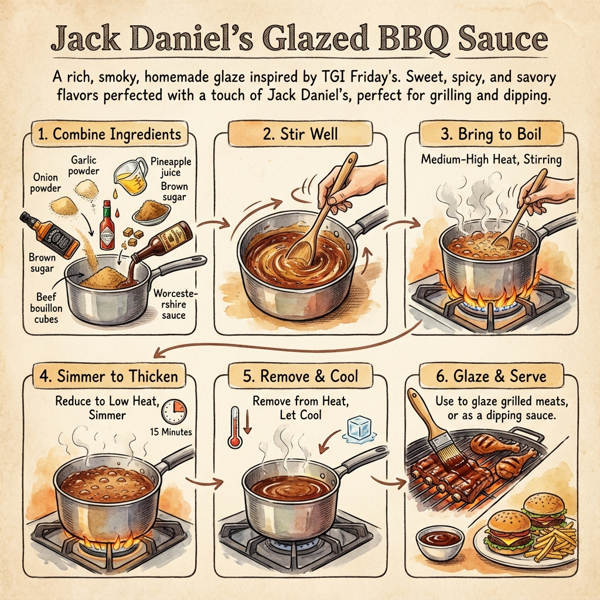 Jack Daniel's Glazed BBQ Sauce

A rich, smoky, homemade glaze inspired by TGI Friday's. Sweet, spicy, and savory flavors perfected with a touch of Jack Daniel's, perfect for grilling and dipping.

1. Combine Ingredients

Garlic powder

Onion powder

Pineapple juice

Brown sugar

Brown sugar

Beef bouillon cubes

Worcestershire sauce

2. Stir Well

3. Bring to Boil

Medium-High Heat, Stirring

4. Simmer to Thicken

Reduce to Low Heat, Simmer

15 Minutes

5. Remove & Cool

Remove from Heat, Let Cool

6. Glaze & Serve

Use to glaze grilled meats, or as a dipping sauce.