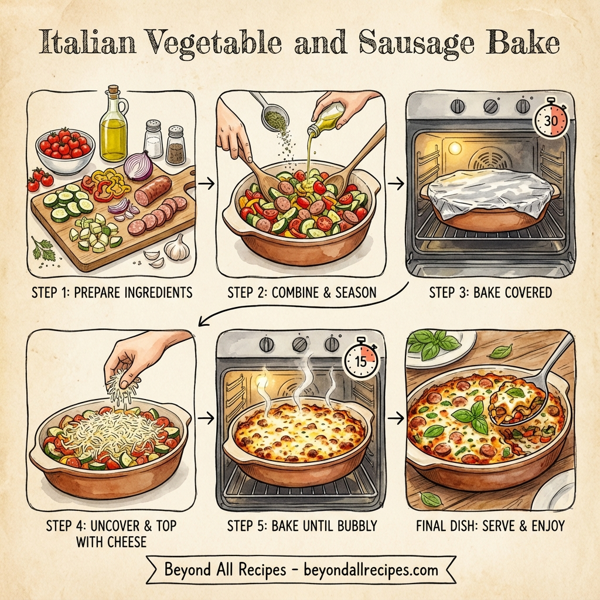 Italian Vegetable and Sausage Bake

STEP 1: PREPARE INGREDIENTS

STEP 2: COMBINE & SEASON

30

STEP 3: BAKE COVERED

STEP 4: UNCOVER & TOP WITH CHEESE

15

STEP 5: BAKE UNTIL BUBBLY

FINAL DISH: SERVE & ENJOY

Beyond All Recipes - beyondallrecipes.com