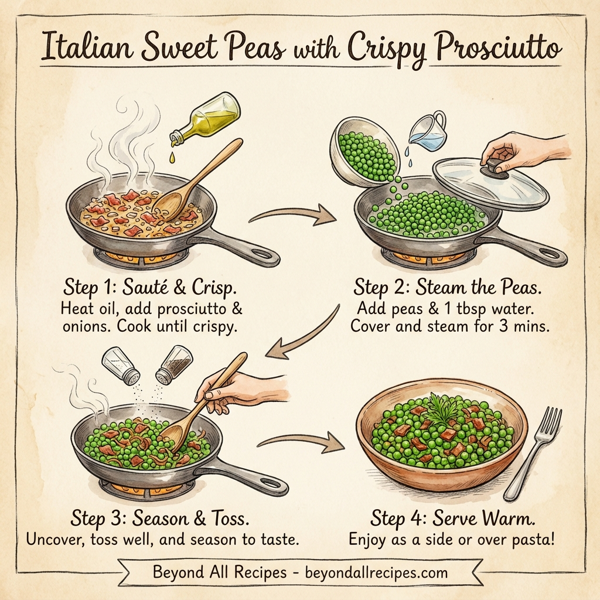 Italian Sweet Peas with Crispy Prosciutto

Step 1: Sauté & Crisp.
Heat oil, add prosciutto & onions. Cook until crispy.

Step 2: Steam the Peas.
Add peas & 1 tbsp water. Cover and steam for 3 mins.

Step 3: Season & Toss.
Uncover, toss well, and season to taste.

Step 4: Serve Warm.
Enjoy as a side or over pasta!

Beyond All Recipes - beyondallrecipes.com