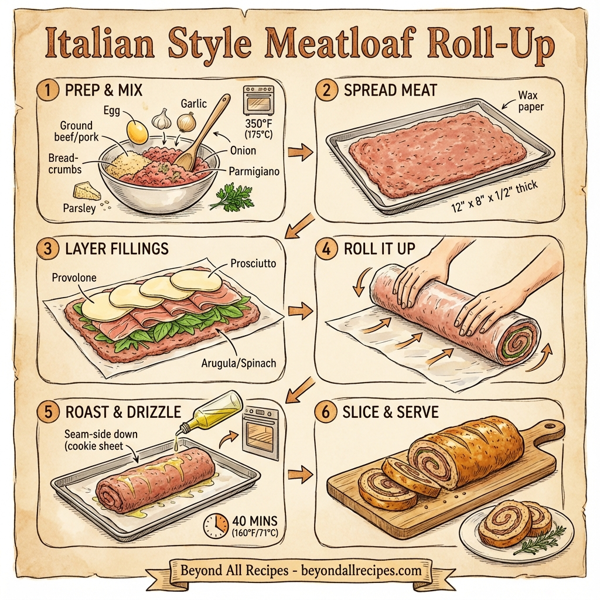 Italian Style Meatloaf Roll-Up

1 PREP & MIX
Egg
Garlic
Ground beef/pork
Bread-crumbs
Onion
Parmigiano
Parsley
350°F (175°C)

2 SPREAD MEAT
Wax paper
12" x 8" x 1/2" thick

3 LAYER FILLINGS
Provolone
Prosciutto
Arugula/Spinach

4 ROLL IT UP

5 ROAST & DRIZZLE
Seam-side down (cookie sheet
40 MINS (160°F/71°C)

6 SLICE & SERVE

Beyond All Recipes - beyondallrecipes.com