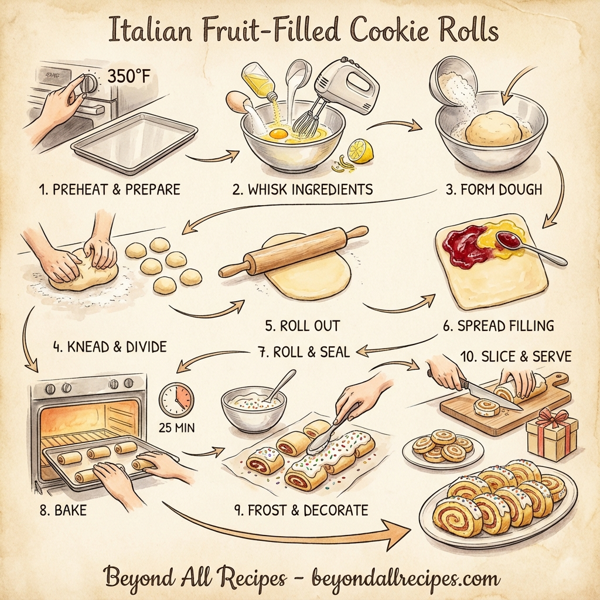 Italian Fruit-Filled Cookie Rolls

350°F

1. PREHEAT & PREPARE

2. WHISK INGREDIENTS

3. FORM DOUGH

4. KNEAD & DIVIDE

5. ROLL OUT

6. SPREAD FILLING

7. ROLL & SEAL

10. SLICE & SERVE

25 MIN

8. BAKE

9. FROST & DECORATE

Beyond All Recipes - beyondallrecipes.com