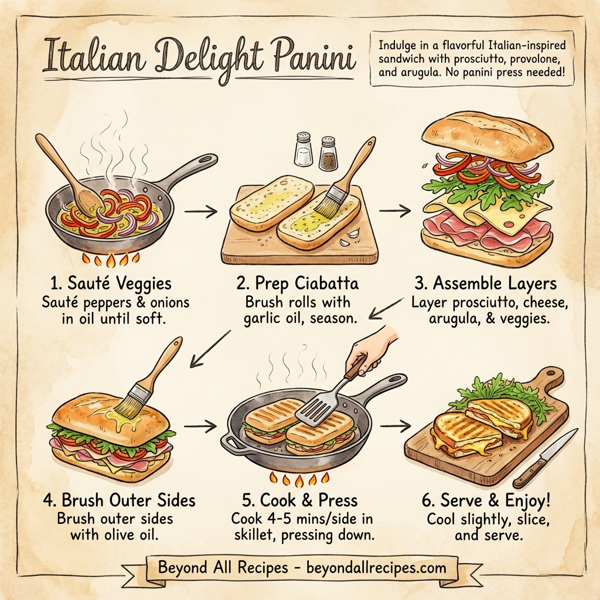 Italian Delight Panini

Indulge in a flavorful Italian-inspired sandwich with prosciutto, provolone, and arugula. No panini press needed!

1. Sauté Veggies
Sauté peppers & onions in oil until soft.

2. Prep Ciabatta
Brush rolls with garlic oil, season.

3. Assemble Layers
Layer prosciutto, cheese, arugula, & veggies.

4. Brush Outer Sides
Brush outer sides with olive oil.

5. Cook & Press
Cook 4-5 mins/side in skillet, pressing down.

6. Serve & Enjoy!
Cool slightly, slice, and serve.

Beyond All Recipes - beyondallrecipes.com