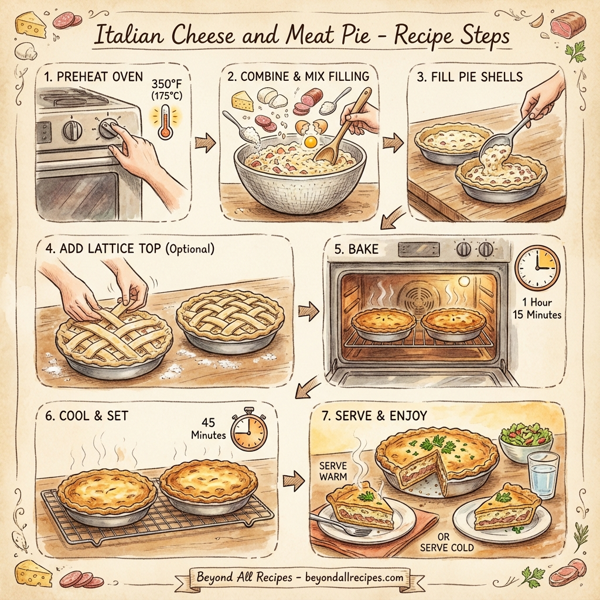 Italian Cheese and Meat Pie - Recipe Steps

1. PREHEAT OVEN

350°F (175°C)

2. COMBINE & MIX FILLING

3. FILL PIE SHELLS

4. ADD LATTICE TOP (Optional)

5. BAKE

1 Hour 15 Minutes

6. COOL & SET

45 Minutes

7. SERVE & ENJOY

SERVE WARM

OR SERVE COLD

Beyond All Recipes - beyondallrecipes.com