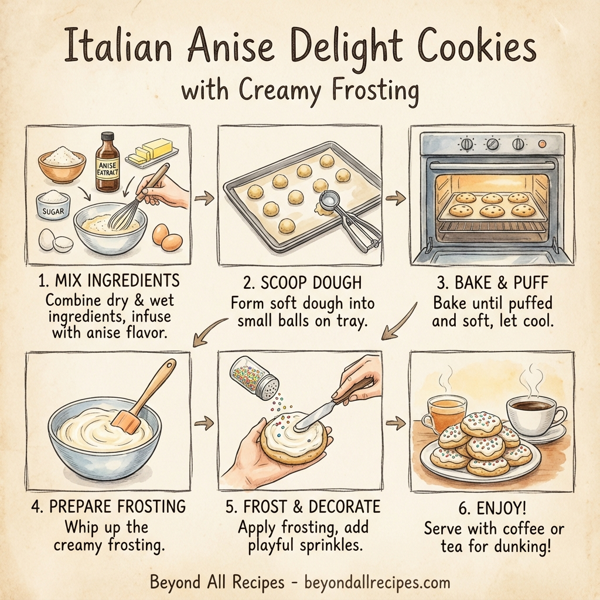 Italian Anise Delight Cookies
with Creamy Frosting

ANISE EXTRACT

SUGAR

1. MIX INGREDIENTS
Combine dry & wet ingredients, infuse with anise flavor.

2. SCOOP DOUGH
Form soft dough into small balls on tray.

3. BAKE & PUFF
Bake until puffed and soft, let cool.

4. PREPARE FROSTING
Whip up the creamy frosting.

5. FROST & DECORATE
Apply frosting, add playful sprinkles.

6. ENJOY!
Serve with coffee or tea for dunking!

Beyond All Recipes - beyondallrecipes.com