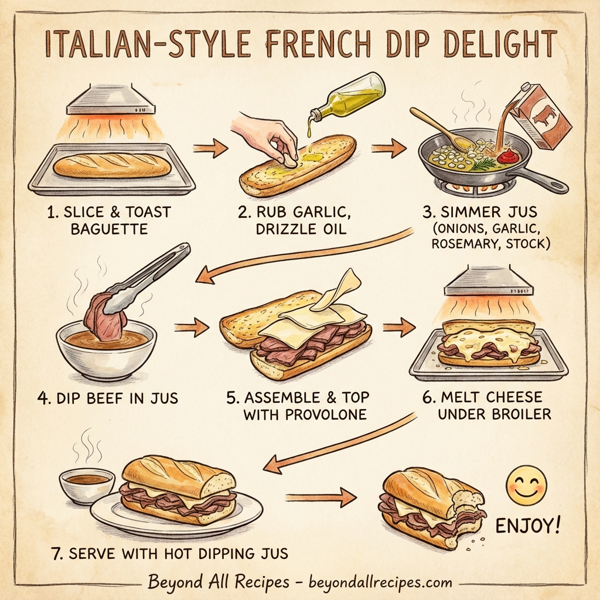 ITALIAN-STYLE FRENCH DIP DELIGHT

1. SLICE & TOAST BAGUETTE

2. RUB GARLIC, DRIZZLE OIL

3. SIMMER JUS (ONIONS, GARLIC, ROSEMARY, STOCK)

4. DIP BEEF IN JUS

5. ASSEMBLE & TOP WITH PROVOLONE

6. MELT CHEESE UNDER BROILER

7. SERVE WITH HOT DIPPING JUS

ENJOY!

Beyond All Recipes - beyondallrecipes.com