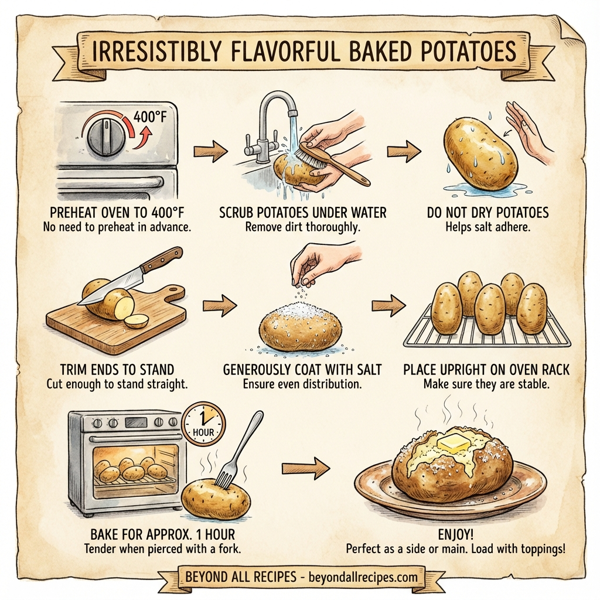 IRRESISTIBLY FLAVORFUL BAKED POTATOES

400°F

PREHEAT OVEN TO 400°F
No need to preheat in advance.

SCRUB POTATOES UNDER WATER
Remove dirt thoroughly.

DO NOT DRY POTATOES
Helps salt adhere.

TRIM ENDS TO STAND
Cut enough to stand straight.

GENEROUSLY COAT WITH SALT
Ensure even distribution.

PLACE UPRIGHT ON OVEN RACK
Make sure they are stable.

1 HOUR

BAKE FOR APPROX. 1 HOUR
Tender when pierced with a fork.

ENJOY!
Perfect as a side or main. Load with toppings!

BEYOND ALL RECIPES - beyondallrecipes.com