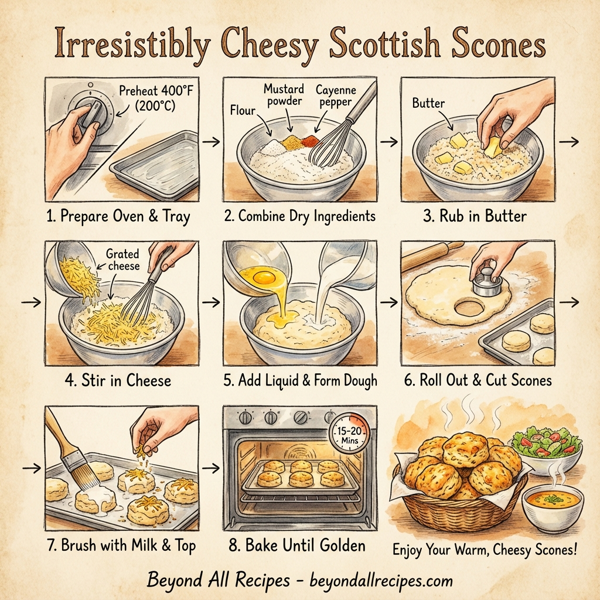 Irresistibly Cheesy Scottish Scones

Preheat 400°F (200°C)

1. Prepare Oven & Tray

Flour
Mustard powder
Cayenne pepper

2. Combine Dry Ingredients

Butter

3. Rub in Butter

Grated cheese

4. Stir in Cheese

5. Add Liquid & Form Dough

6. Roll Out & Cut Scones

7. Brush with Milk & Top

15-20 Mins

8. Bake Until Golden

Enjoy Your Warm, Cheesy Scones!

Beyond All Recipes - beyondallrecipes.com