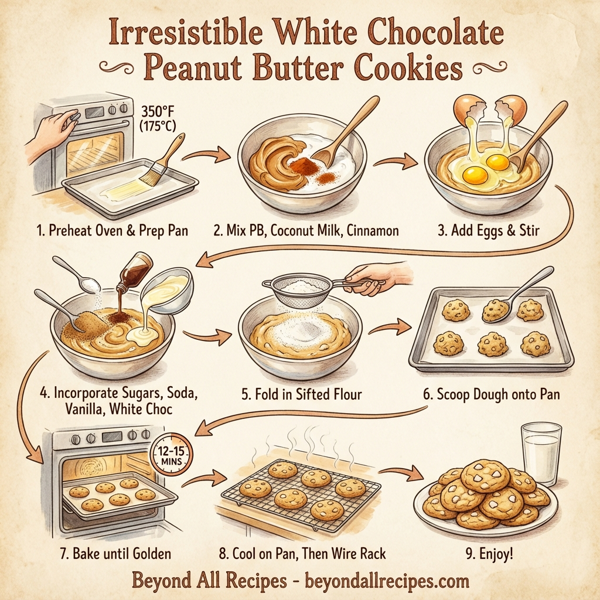 Irresistible White Chocolate Peanut Butter Cookies

350°F (175°C)

1. Preheat Oven & Prep Pan

2. Mix PB, Coconut Milk, Cinnamon

3. Add Eggs & Stir

4. Incorporate Sugars, Soda, Vanilla, White Choc

5. Fold in Sifted Flour

6. Scoop Dough onto Pan

12-15 MINS

7. Bake until Golden

8. Cool on Pan, Then Wire Rack

9. Enjoy!

Beyond All Recipes - beyondallrecipes.com