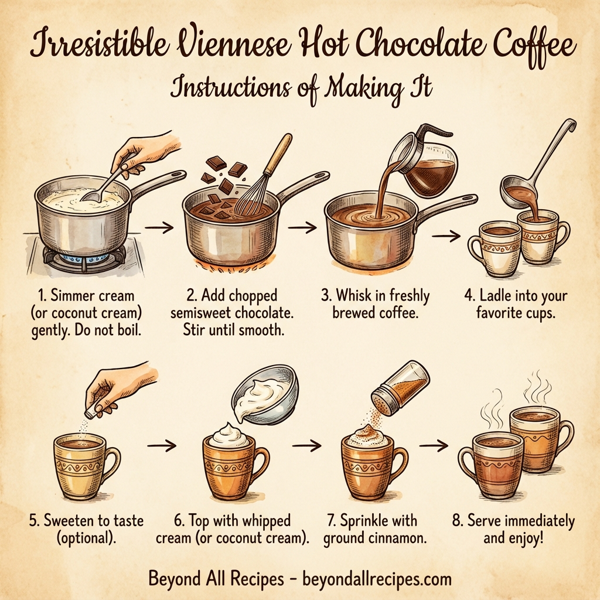 Irresistible Viennese Hot Chocolate Coffee

Instructions of Making It

1. Simmer cream (or coconut cream) gently. Do not boil.

2. Add chopped semisweet chocolate. Stir until smooth.

3. Whisk in freshly brewed coffee.

4. Ladle into your favorite cups.

5. Sweeten to taste (optional).

6. Top with whipped cream (or coconut cream).

7. Sprinkle with ground cinnamon.

8. Serve immediately and enjoy!

Beyond All Recipes - beyondallrecipes.com