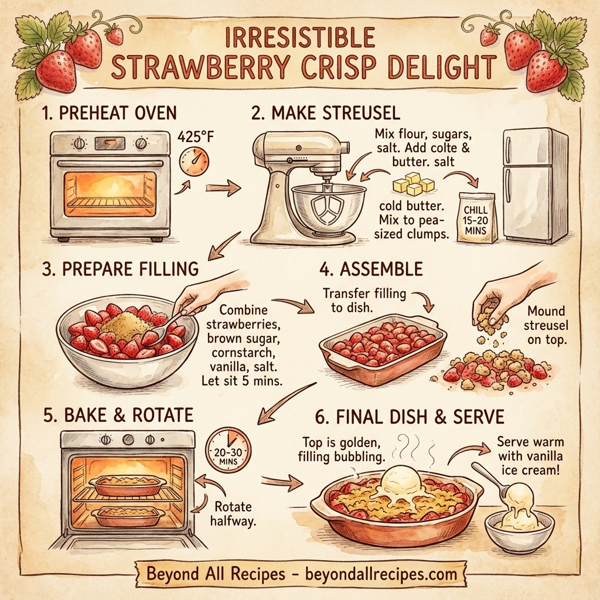 IRRESISTIBLE
STRAWBERRY CRISP DELIGHT

1. PREHEAT OVEN

425°F

2. MAKE STREUSEL

Mix flour, sugars, salt. Add colte & butter. salt

cold butter. Mix to pea-sized clumps.

CHILL 15-20 MINS

3. PREPARE FILLING

Combine strawberries, brown sugar, cornstarch, vanilla, salt. Let sit 5 mins.

4. ASSEMBLE

Transfer filling to dish.

Mound streusel on top.

5. BAKE & ROTATE

20-30 MINS

Rotate halfway.

6. FINAL DISH & SERVE

Top is golden, filling bubbling.

Serve warm with vanilla ice cream!

Beyond All Recipes - beyondallrecipes.com