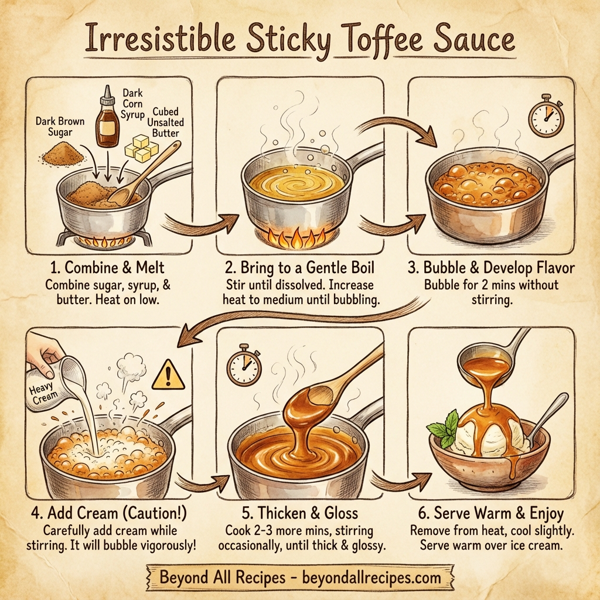 Irresistible Sticky Toffee Sauce

Dark Brown Sugar

Dark Corn Syrup

Cubed Unsalted Butter

1. Combine & Melt
Combine sugar, syrup, & butter. Heat on low.

2. Bring to a Gentle Boil
Stir until dissolved. Increase heat to medium until bubbling.

3. Bubble & Develop Flavor
Bubble for 2 mins without stirring.

Heavy Cream

4. Add Cream (Caution!)
Carefully add cream while stirring. It will bubble vigorously!

5. Thicken & Gloss
Cook 2-3 more mins, stirring occasionally, until thick & glossy.

6. Serve Warm & Enjoy
Remove from heat, cool slightly. Serve warm over ice cream.

Beyond All Recipes - beyondallrecipes.com