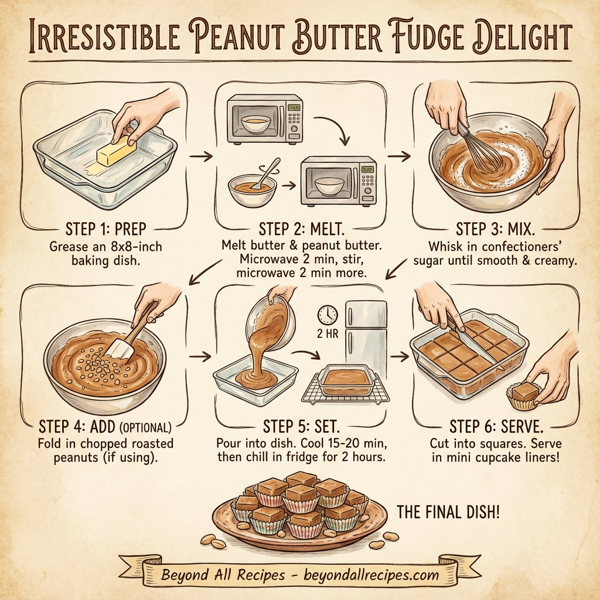 IRRESISTIBLE PEANUT BUTTER FUDGE DELIGHT

STEP 1: PREP
Grease an 8x8-inch baking dish.

STEP 2: MELT.
Melt butter & peanut butter. Microwave 2 min, stir, microwave 2 min more.

STEP 3: MIX.
Whisk in confectioners' sugar until smooth & creamy.

STEP 4: ADD (OPTIONAL)
Fold in chopped roasted peanuts (if using).

2 HR

STEP 5: SET.
Pour into dish. Cool 15-20 min, then chill in fridge for 2 hours.

STEP 6: SERVE.
Cut into squares. Serve in mini cupcake liners!

THE FINAL DISH!

Beyond All Recipes - beyondallrecipes.com