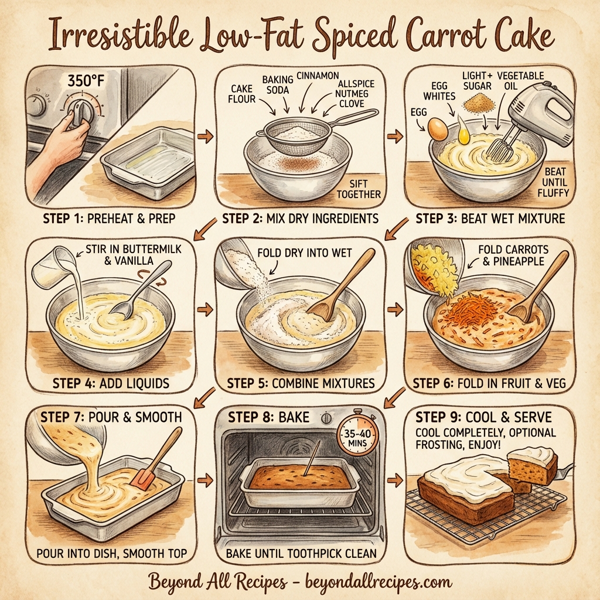 Irresistible Low-Fat Spiced Carrot Cake

350°F

STEP 1: PREHEAT & PREP

CAKE FLOUR
BAKING SODA
CINNAMON
ALLSPICE
NUTMEG
CLOVE
SIFT TOGETHER

STEP 2: MIX DRY INGREDIENTS

EGG
EGG WHITES
LIGHT+ SUGAR
VEGETABLE OIL
BEAT UNTIL FLUFFY

STEP 3: BEAT WET MIXTURE

STIR IN BUTTERMILK & VANILLA

STEP 4: ADD LIQUIDS

FOLD DRY INTO WET

STEP 5: COMBINE MIXTURES

FOLD CARROTS & PINEAPPLE

STEP 6: FOLD IN FRUIT & VEG

STEP 7: POUR & SMOOTH

POUR INTO DISH, SMOOTH TOP

STEP 8: BAKE

35-40 MINS

BAKE UNTIL TOOTHPICK CLEAN

STEP 9: COOL & SERVE

COOL COMPLETELY, OPTIONAL FROSTING, ENJOY!

Beyond All Recipes - beyondallrecipes.com