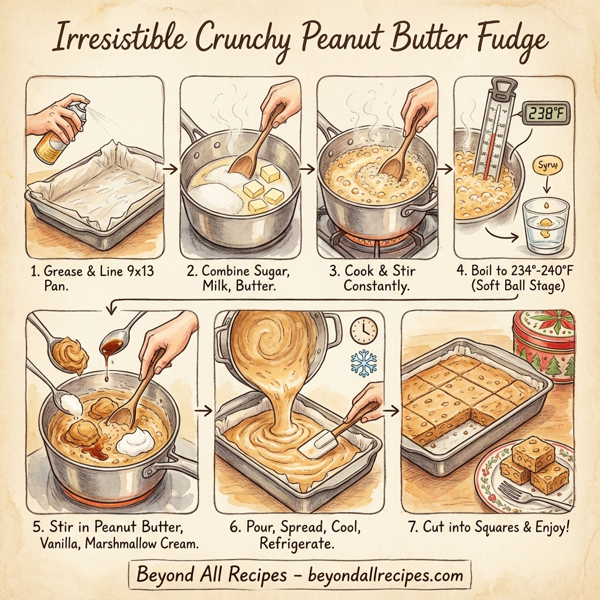 Irresistible Crunchy Peanut Butter Fudge

238°F

Syrup

1. Grease & Line 9x13 Pan.

2. Combine Sugar, Milk, Butter.

3. Cook & Stir Constantly.

4. Boil to 234°-240°F (Soft Ball Stage)

5. Stir in Peanut Butter, Vanilla, Marshmallow Cream.

6. Pour, Spread, Cool, Refrigerate.

7. Cut into Squares & Enjoy!

Beyond All Recipes – beyondallrecipes.com