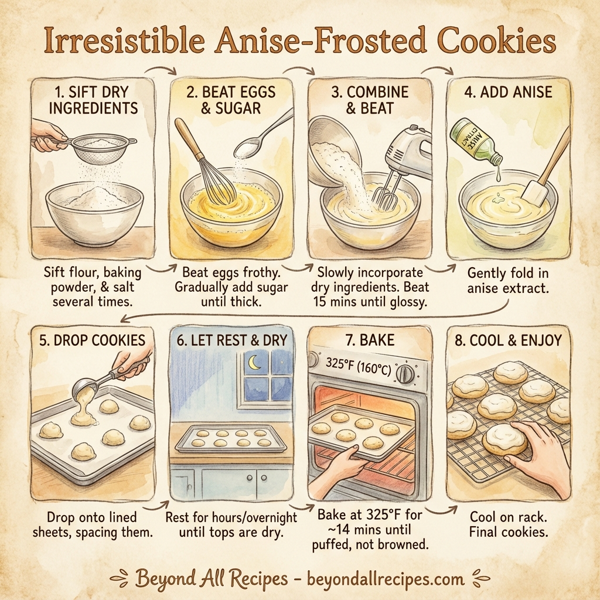 Irresistible Anise-Frosted Cookies

1. SIFT DRY INGREDIENTS

Sift flour, baking powder, & salt several times.

2. BEAT EGGS & SUGAR

Beat eggs frothy. Gradually add sugar until thick.

3. COMBINE & BEAT

Slowly incorporate dry ingredients. Beat 15 mins until glossy.

4. ADD ANISE

ANISE EXTRACT

Gently fold in anise extract.

5. DROP COOKIES

Drop onto lined sheets, spacing them.

6. LET REST & DRY

Rest for hours/overnight until tops are dry.

7. BAKE

325°F (160°C)

Bake at 325°F for ~14 mins until puffed, not browned.

8. COOL & ENJOY

Cool on rack. Final cookies.

Beyond All Recipes - beyondallrecipes.com