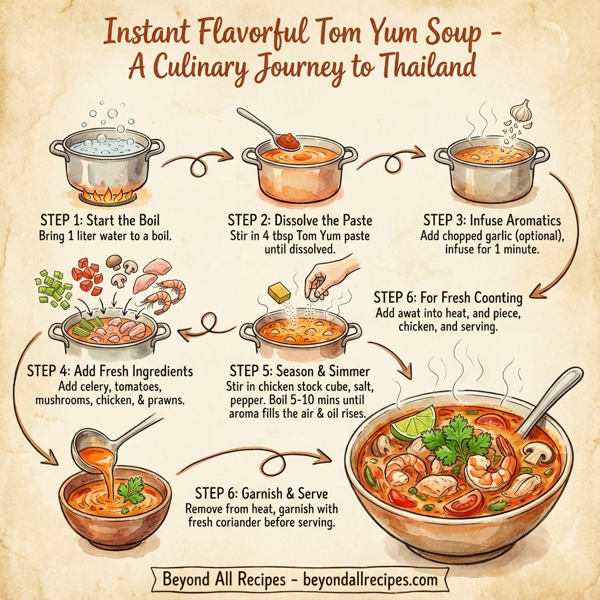 Instant Flavorful Tom Yum Soup - A Culinary Journey to Thailand

STEP 1: Start the Boil
Bring 1 liter water to a boil.

STEP 2: Dissolve the Paste
Stir in 4 tbsp Tom Yum paste until dissolved.

STEP 3: Infuse Aromatics
Add chopped garlic (optional), infuse for 1 minute.

STEP 6: For Fresh Coonting
Add awat into heat, and piece, chicken, and serving.

STEP 4: Add Fresh Ingredients
Add celery, tomatoes, mushrooms, chicken, & prawns.

STEP 5: Season & Simmer
Stir in chicken stock cube, salt, pepper. Boil 5-10 mins until aroma fills the air & oil rises.

STEP 6: Garnish & Serve
Remove from heat, garnish with fresh coriander before serving.

Beyond All Recipes - beyondallrecipes.com