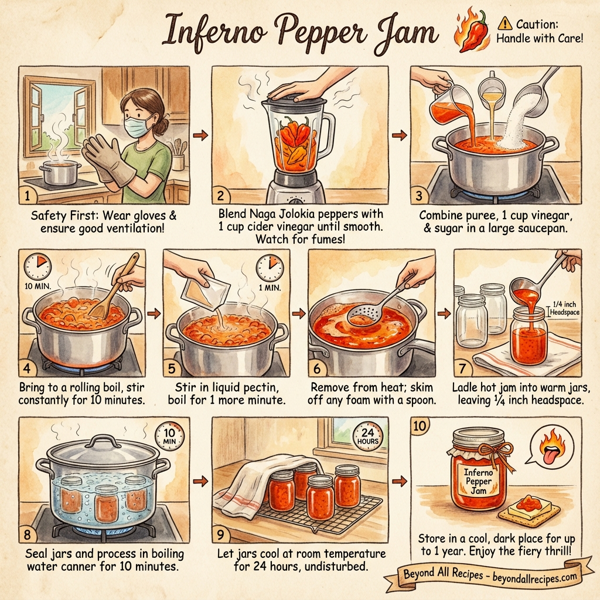 Inferno Pepper Jam

Caution: Handle with Care!

1
Safety First: Wear gloves & ensure good ventilation!

2
Blend Naga Jolokia peppers with 1 cup cider vinegar until smooth. Watch for fumes!

3
Combine puree, 1 cup vinegar, & sugar in a large saucepan.

10 MIN.
4
Bring to a rolling boil, stir constantly for 10 minutes.

1 MIN.
5
Stir in liquid pectin, boil for 1 more minute.

6
Remove from heat; skim off any foam with a spoon.

1/4 inch Headspace
7
Ladle hot jam into warm jars, leaving ¼ inch headspace.

10 MIN
8
Seal jars and process in boiling water canner for 10 minutes.

24 HOURS
9
Let jars cool at room temperature for 24 hours, undisturbed.

10
Inferno Pepper Jam
Store in a cool, dark place for up to 1 year. Enjoy the fiery thrill!

Beyond All Recipes - beyondallrecipes.com