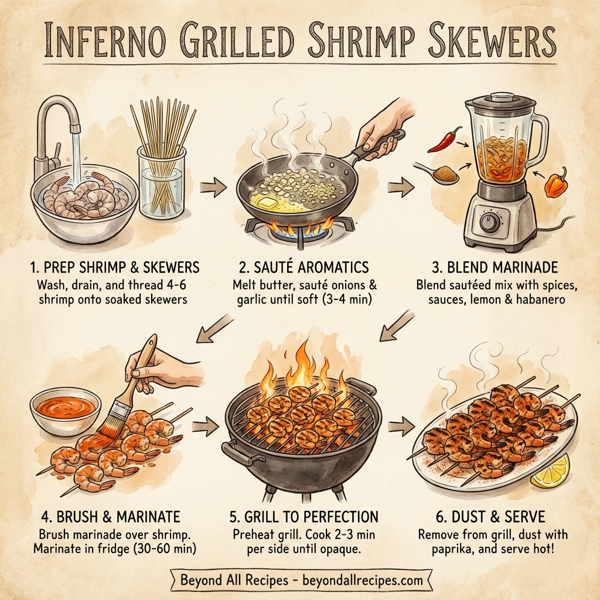 INFERNO GRILLED SHRIMP SKEWERS

1. PREP SHRIMP & SKEWERS
Wash, drain, and thread 4-6 shrimp onto soaked skewers

2. SAUTÉ AROMATICS
Melt butter, sauté onions & garlic until soft (3-4 min)

3. BLEND MARINADE
Blend sautéed mix with spices, sauces, lemon & habanero

4. BRUSH & MARINATE
Brush marinade over shrimp. Marinate in fridge (30-60 min)

5. GRILL TO PERFECTION
Preheat grill. Cook 2-3 min per side until opaque.

6. DUST & SERVE
Remove from grill, dust with paprika, and serve hot!

Beyond All Recipes - beyondallrecipes.com