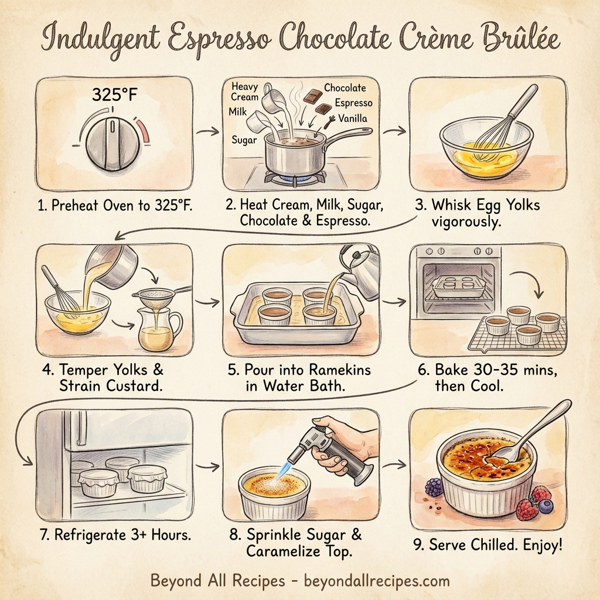 Indulgent Espresso Chocolate Crème Brûlée

325°F

1. Preheat Oven to 325°F.

Heavy Cream
Milk
Sugar
Chocolate
Espresso
Vanilla

2. Heat Cream, Milk, Sugar, Chocolate & Espresso.

3. Whisk Egg Yolks vigorously.

4. Temper Yolks & Strain Custard.

5. Pour into Ramekins in Water Bath.

6. Bake 30-35 mins, then Cool.

7. Refrigerate 3+ Hours.

8. Sprinkle Sugar & Caramelize Top.

9. Serve Chilled. Enjoy!

Beyond All Recipes - beyondallrecipes.com